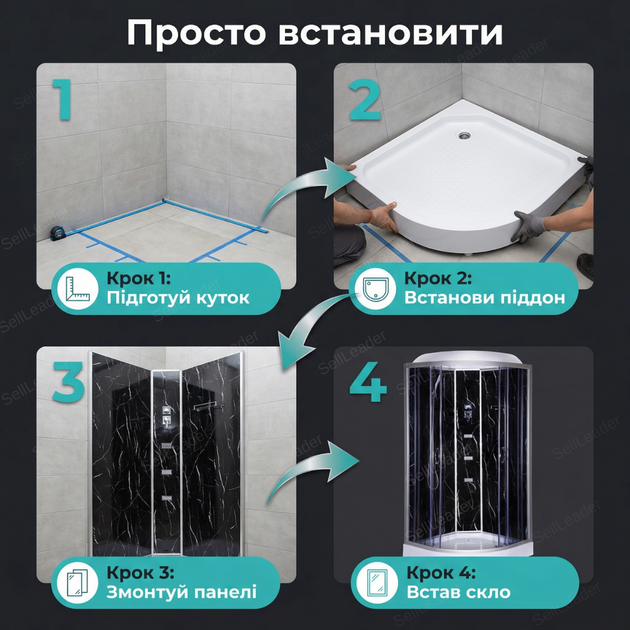 Просто встановити

1

Крок 1:
Підготуй куток

2

Крок 2:
Встанови піддон

3

Крок 3:
Змонтуй панелі

4

Крок 4:
Встав скло

SellLeader