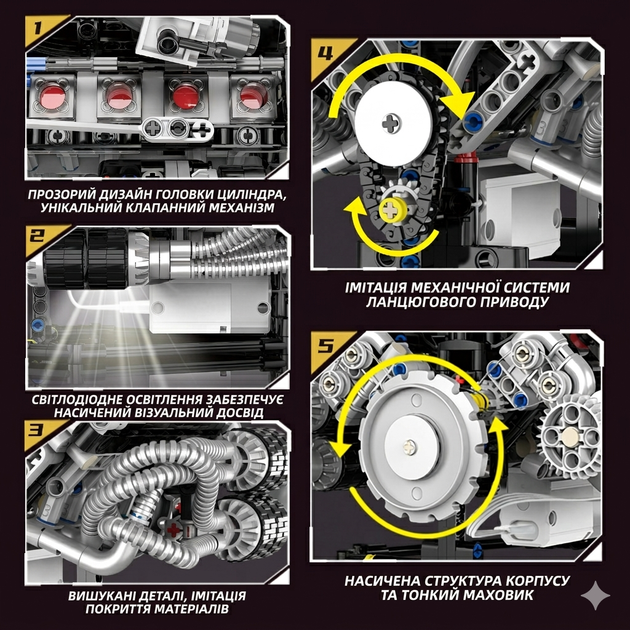 1

ПРОЗОРИЙ ДИЗАЙН ГОЛОВКИ ЦИЛІНДРА, УНІКАЛЬНИЙ КЛАПАННИЙ МЕХАНІЗМ

2

СВІТЛОДІОДНЕ ОСВІТЛЕННЯ ЗАБЕЗПЕЧУЄ НАСИЧЕНИЙ ВІЗУАЛЬНИЙ ДОСВІД

3

ВИШУКАНІ ДЕТАЛІ, ІМІТАЦІЯ ПОКРИТТЯ МАТЕРІАЛІВ

4

ІМІТАЦІЯ МЕХАНІЧНОЇ СИСТЕМИ ЛАНЦЮГОВОГО ПРИВОДУ

5

НАСИЧЕНА СТРУКТУРА КОРПУСУ ТА ТОНКИЙ МАХОВИК