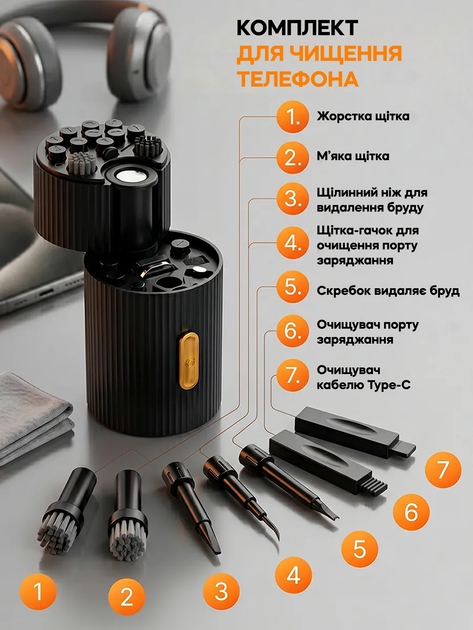 КОМПЛЕКТ
ДЛЯ ЧИЩЕННЯ
ТЕЛЕФОНА

1. Жорстка щітка

2. М'яка щітка

3. Щілинний ніж для видалення бруду

4. Щітка-гачок для очищення порту заряджання

5. Скребок видаляє бруд

6. Очищувач порту заряджання

7. Очищувач кабелю Type-C

7

6

5

4

3

2

1