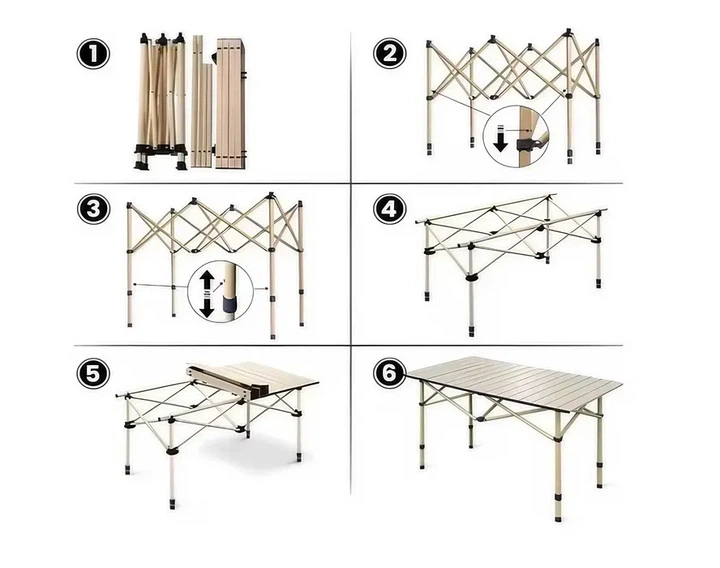 1

2

3

4

5

6