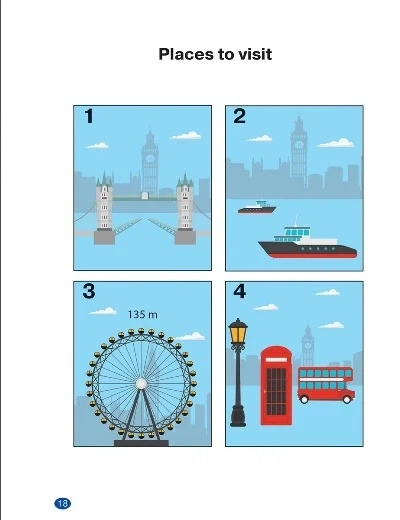 Places to visit

1

2

3

135 m

4

18