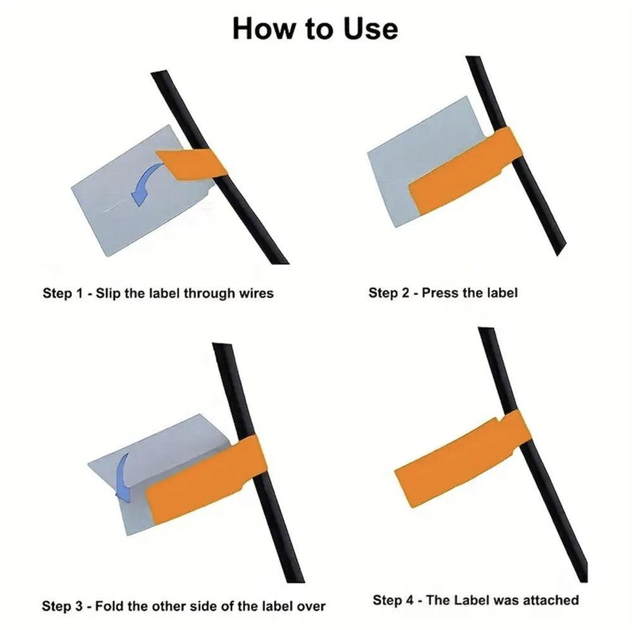 How to Use

Step 1 - Slip the label through wires

Step 2 - Press the label

Step 3 - Fold the other side of the label over

Step 4 - The Label was attached