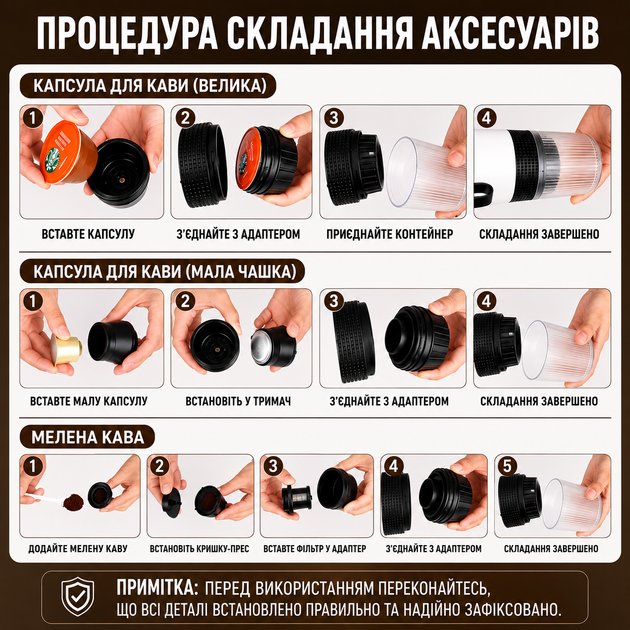 ПРОЦЕДУРА СКЛАДАННЯ АКСЕСУАРІВ

КАПСУЛА ДЛЯ КАВИ (ВЕЛИКА)

1
ВСТАВТЕ КАПСУЛУ

2
З'ЄДНАЙТЕ З АДАПТЕРОМ

3
ПРИЄДНАЙТЕ КОНТЕЙНЕР

4
СКЛАДАННЯ ЗАВЕРШЕНО

КАПСУЛА ДЛЯ КАВИ (МАЛА ЧАШКА)

1
ВСТАВТЕ МАЛУ КАПСУЛУ

2
ВСТАНОВІТЬ У ТРИМАЧ

3
З'ЄДНАЙТЕ З АДАПТЕРОМ

4
СКЛАДАННЯ ЗАВЕРШЕНО

МЕЛЕНА КАВА

1
ДОДАЙТЕ МЕЛЕНУ КАВУ

2
ВСТАНОВІТЬ КРИШКУ-ПРЕС

3
ВСТАВТЕ ФІЛЬТР У АДАПТЕР

4
З'ЄДНАЙТЕ З АДАПТЕРОМ

5
СКЛАДАННЯ ЗАВЕРШЕНО

ПРИМІТКА: ПЕРЕД ВИКОРИСТАННЯМ ПЕРЕКОНАЙТЕСЬ, ЩО ВСІ ДЕТАЛІ ВСТАНОВЛЕНО ПРАВИЛЬНО ТА НАДІЙНО ЗАФІКСОВАНО.