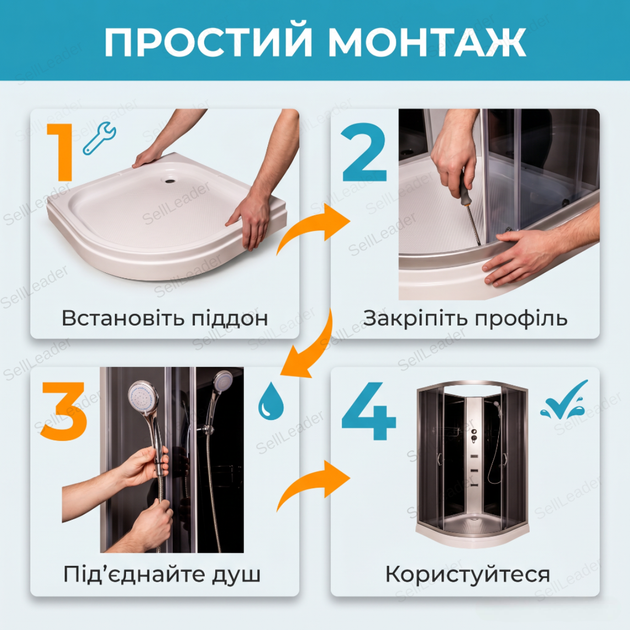 ПРОСТИЙ МОНТАЖ

1

Встановіть піддон

2

Закріпіть профіль

3

Під'єднайте душ

4

Користуйтеся

SellLeader