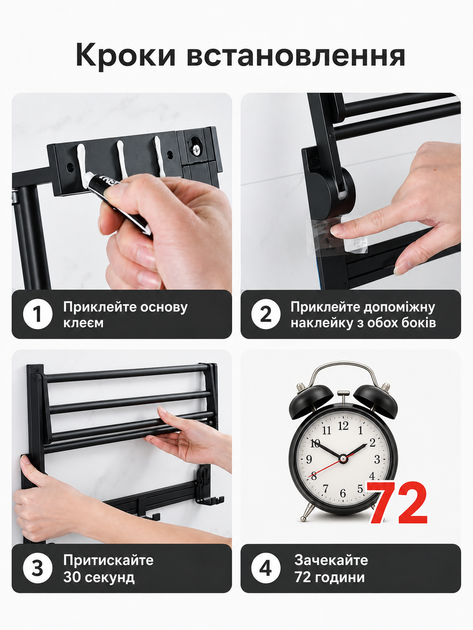 Кроки встановлення

1 Приклейте основу клеєм

2 Приклейте допоміжну наклейку з обох боків

3 Притискайте 30 секунд

12
1
2
3
4
5
6
7
8
9
10
11
72

4 Зачекайте 72 години