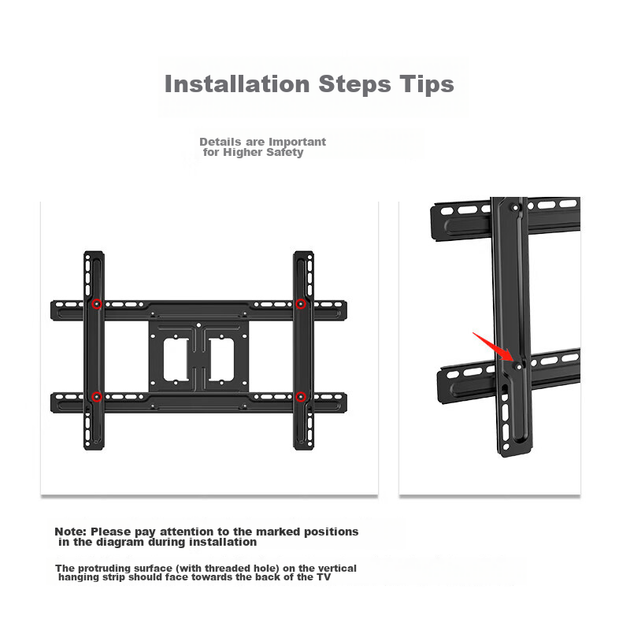 Installation Steps Tips

Details are Important for Higher Safety

Note: Please pay attention to the marked positions in the diagram during installation

The protruding surface (with threaded hole) on the vertical hanging strip should face towards the back of the TV