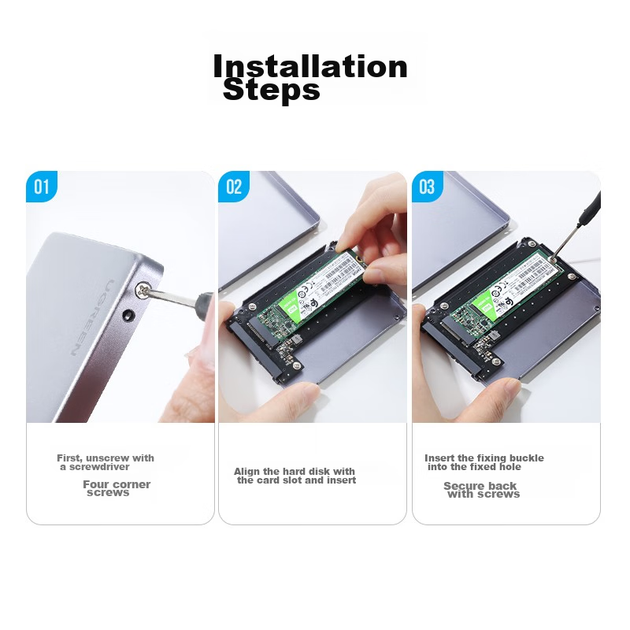 Installation Steps

01

UGREEN

First, unscrew with a screwdriver

Four corner screws

02

Align the hard disk with the card slot and insert

03

Insert the fixing buckle into the fixed hole

Secure back with screws