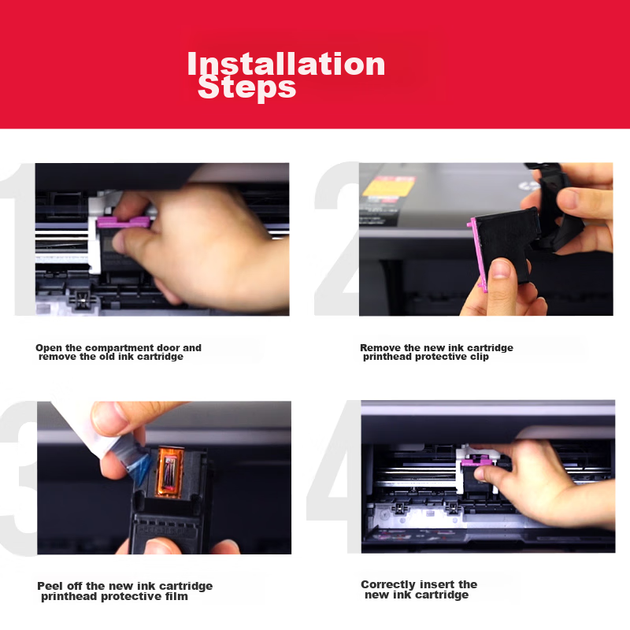 Installation Steps

1

Open the compartment door and remove the old ink cartridge

2

Remove the new ink cartridge printhead protective clip

3

Peel off the new ink cartridge printhead protective film

4

Correctly insert the new ink cartridge