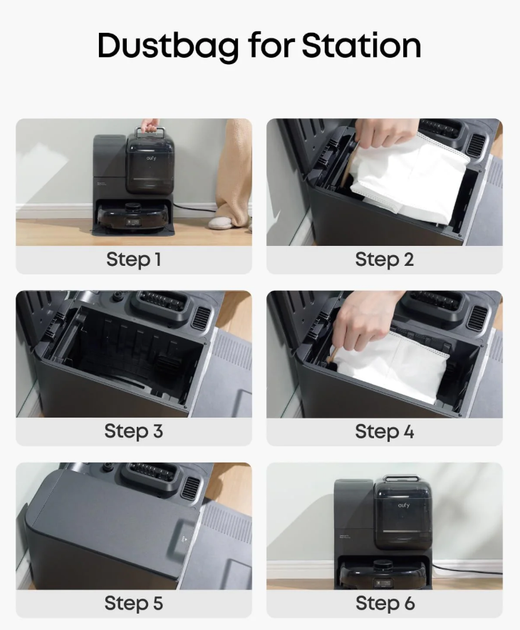 Dustbag for Station

eufy

Step 1

Step 2

Step 3

Step 4

Step 5

eufy

Step 6