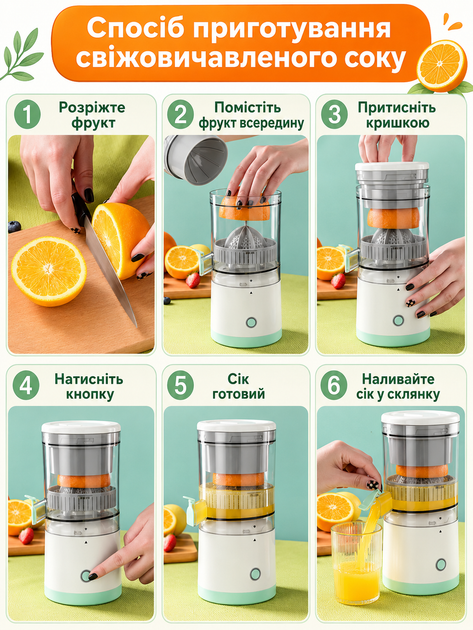 Спосіб приготування свіжовичавленого соку

1 Розріжте фрукт

2 Помістіть фрукт всередину

3 Притисніть кришкою

4 Натисніть кнопку

5 Сік готовий

6 Наливайте сік у склянку