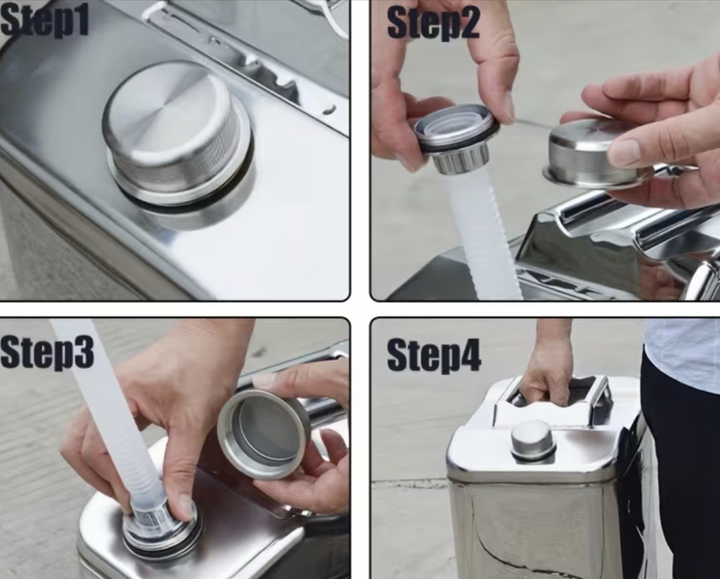 Step1

Step2

Step3

Step4