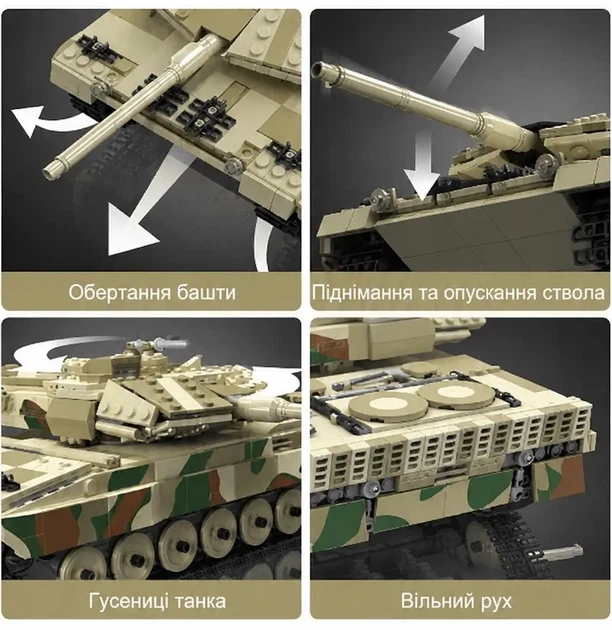 Обертання башти

Піднімання та опускання ствола

Гусениці танка

Вільний рух