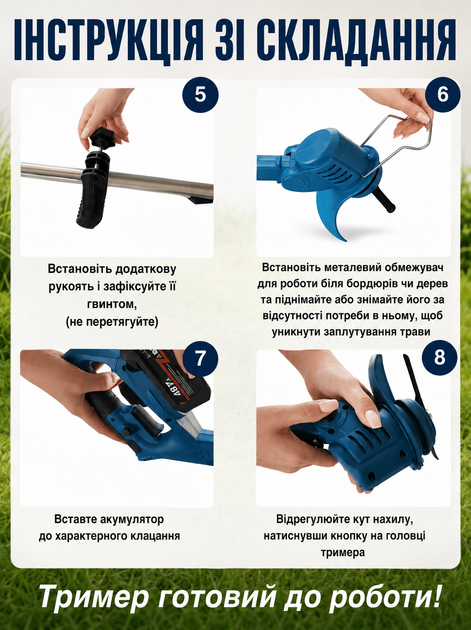 ІНСТРУКЦІЯ ЗІ СКЛАДАННЯ

5

Встановіть додаткову рукоять і зафіксуйте її гвинтом, (не перетягуйте)

6

Встановіть металевий обмежувач для роботи біля бордюрів чи дерев та піднімайте або знімайте його за відсутності потреби в ньому, щоб уникнути заплутування трави

7

Вставте акумулятор до характерного клацання

8

Відрегулюйте кут нахилу, натиснувши кнопку на головці тримера

Тример готовий до роботи!