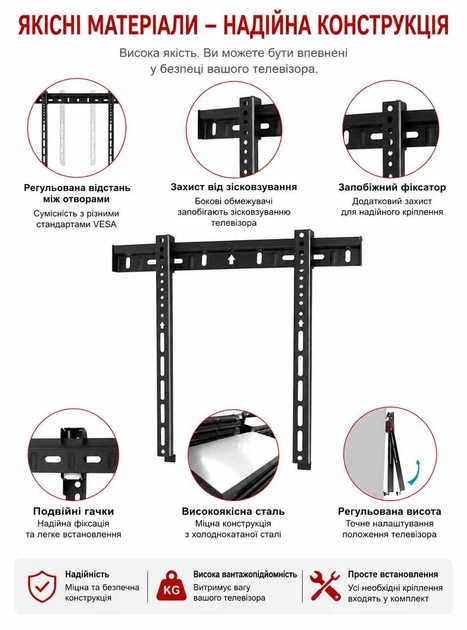 ЯКІСНІ МАТЕРІАЛИ – НАДІЙНА КОНСТРУКЦІЯ

Висока якість. Ви можете бути впевнені у безпеці вашого телевізора.

Регульована відстань між отворами
Сумісність з різними стандартами VESA

Захист від зісковзування
Бокові обмежувачі запобігають зісковзуванню телевізора

Запобіжний фіксатор
Додатковий захист для надійного кріплення

Подвійні гачки
Надійна фіксація та легке встановлення

Високоякісна сталь
Міцна конструкція з холоднокатаної сталі

Регульована висота
Точне налаштування положення телевізора

Надійність
Міцна та безпечна конструкція

KG
Висока вантажопідйомність
Витримує вагу вашого телевізора

Просте встановлення
Усі необхідні кріплення входять у комплект