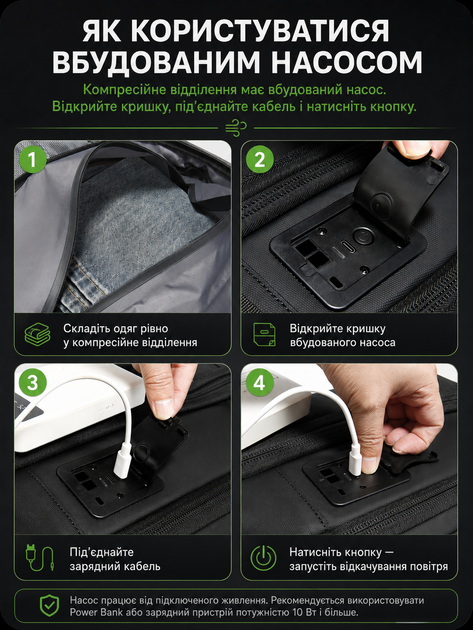 ЯК КОРИСТУВАТИСЯ ВБУДОВАНИМ НАСОСОМ

Компресійне відділення має вбудований насос. Відкрийте кришку, під'єднайте кабель і натисніть кнопку.

1

Складіть одяг рівно у компресійне відділення

2

Відкрийте кришку вбудованого насоса

3

Під'єднайте зарядний кабель

4

Натисніть кнопку — запустіть відкачування повітря

Насос працює від підключеного живлення. Рекомендується використовувати Power Bank або зарядний пристрій потужністю 10 Вт і більше.