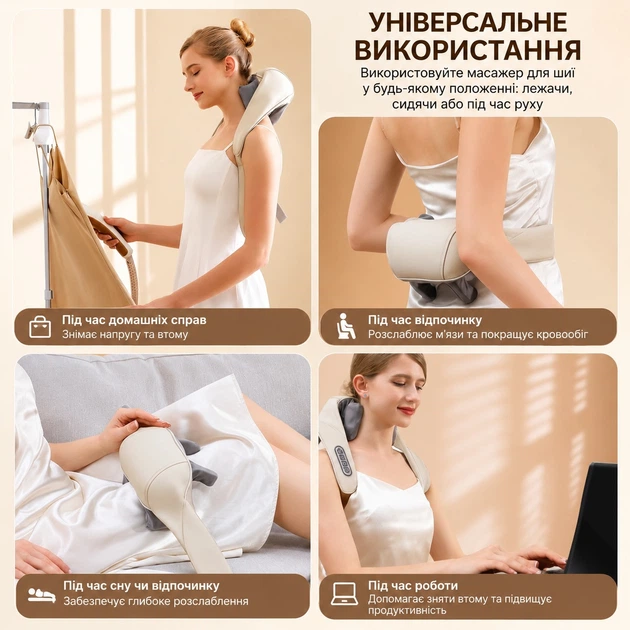 УНІВЕРСАЛЬНЕ ВИКОРИСТАННЯ

Використовуйте масажер для шиї у будь-якому положенні: лежачи, сидячи або під час руху

Під час домашніх справ
Знімає напругу та втому

Під час відпочинку
Розслаблює м'язи та покращує кровообіг

Під час сну чи відпочинку
Забезпечує глибоке розслаблення

Під час роботи
Допомагає зняти втому та підвищує продуктивність