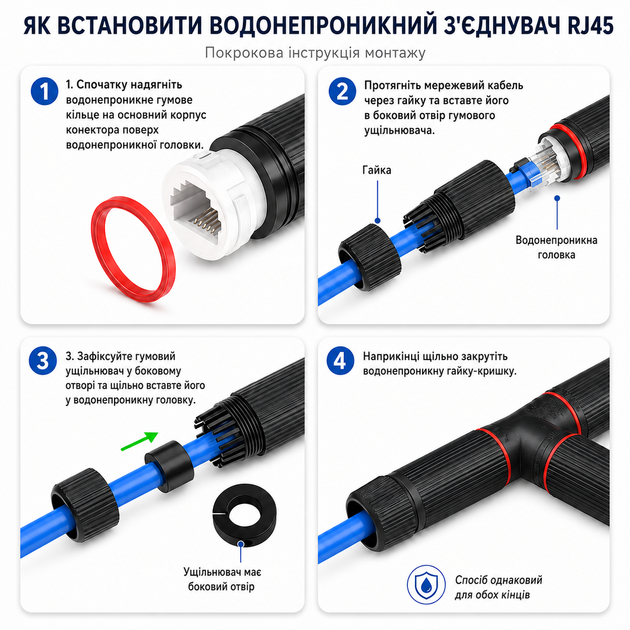 ЯК ВСТАНОВИТИ ВОДОНЕПРОНИКНИЙ З'ЄДНУВАЧ RJ45

Покрокова інструкція монтажу

1

1. Спочатку надягніть водонепроникне гумове кільце на основний корпус конектора поверх водонепроникної головки.

2

Протягніть мережевий кабель через гайку та вставте його в боковий отвір гумового ущільнювача.

Гайка

Водонепроникна головка

3

3. Зафіксуйте гумовий ущільнювач у боковому отворі та щільно вставте його у водонепроникну головку.

Ущільнювач має боковий отвір

4

Наприкінці щільно закрутіть водонепроникну гайку-кришку.

Спосіб однаковий для обох кінців