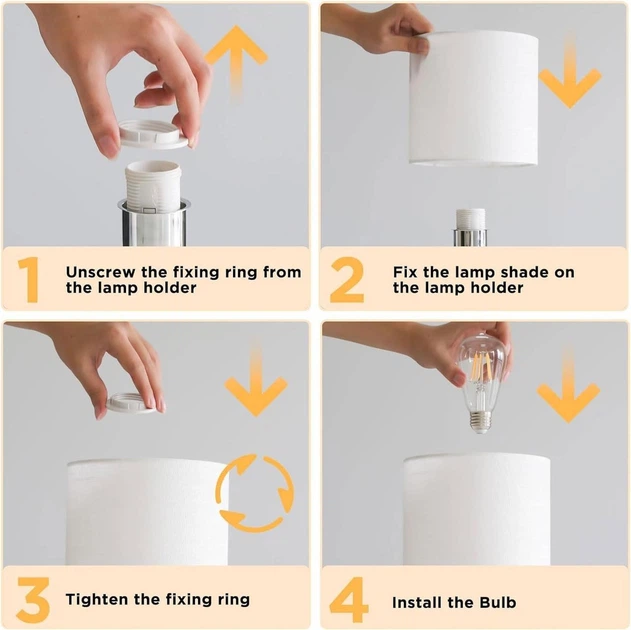 1 Unscrew the fixing ring from the lamp holder

2 Fix the lamp shade on the lamp holder

3 Tighten the fixing ring

4 Install the Bulb