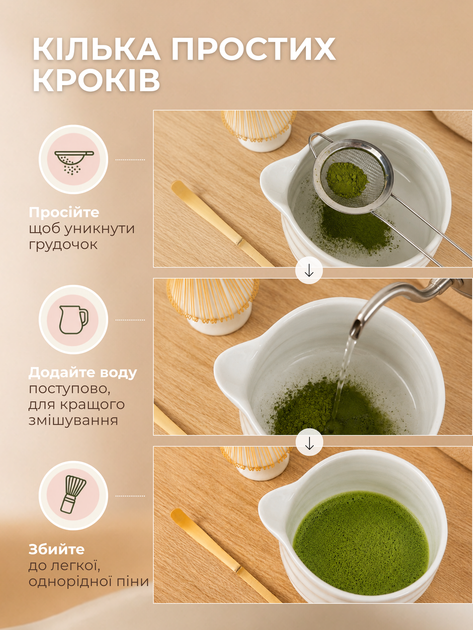 КІЛЬКА ПРОСТИХ КРОКІВ

Просійте
щоб уникнути грудочок

Додайте воду
поступово, для кращого змішування

Збийте
до легкої, однорідної піни