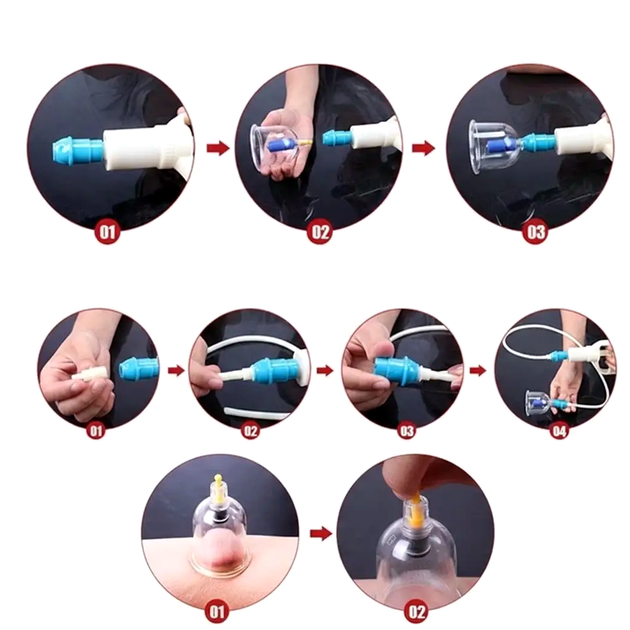 01
02
03

01
02
03
04

01
02