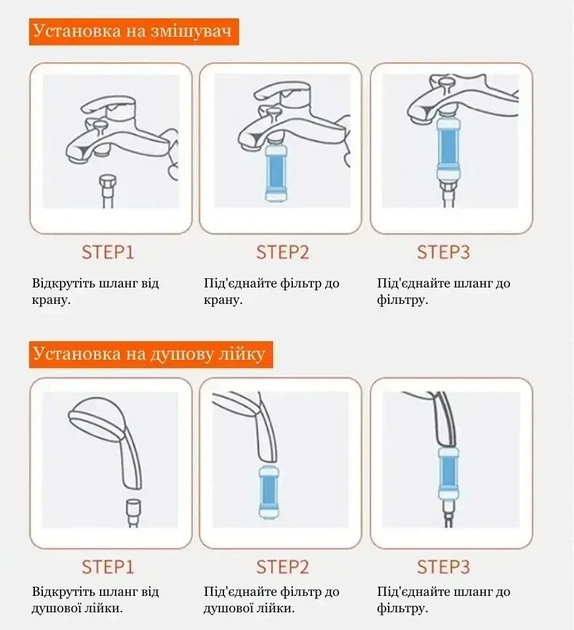 Установка на змішувач

STEP1

Відкрутіть шланг від крану.

STEP2

Під'єднайте фільтр до крану.

STEP3

Під'єднайте шланг до фільтру.

Установка на душову лійку

STEP1

Відкрутіть шланг від душової лійки.

STEP2

Під'єднайте фільтр до душової лійки.

STEP3

Під'єднайте шланг до фільтру.