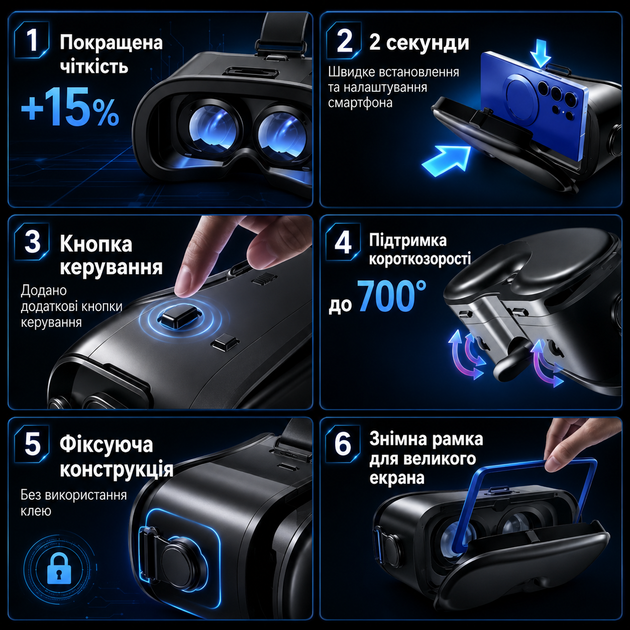 1 Покращена чіткість

+15%

2 2 секунди

Швидке встановлення та налаштування смартфона

3 Кнопка керування

Додано додаткові кнопки керування

4 Підтримка короткозорості

до 700°

5 Фіксуюча конструкція

Без використання клею

6 Знімна рамка для великого екрана