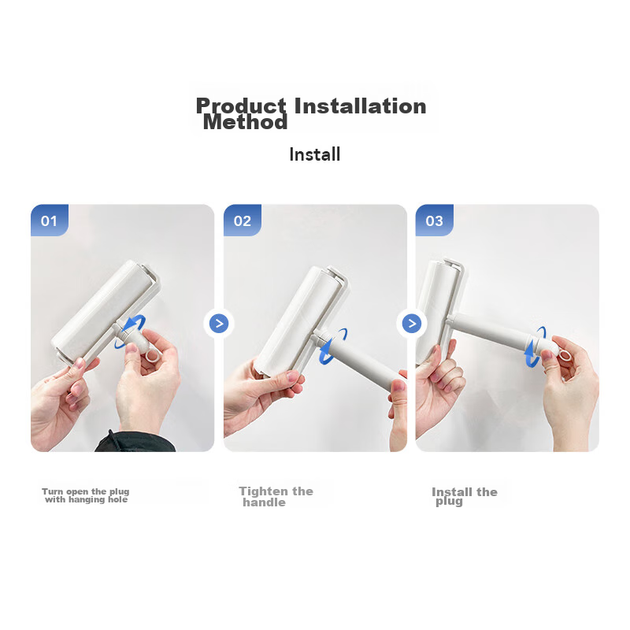 Product Installation Method

Install

01

02

03

Turn open the plug with hanging hole

Tighten the handle

Install the plug