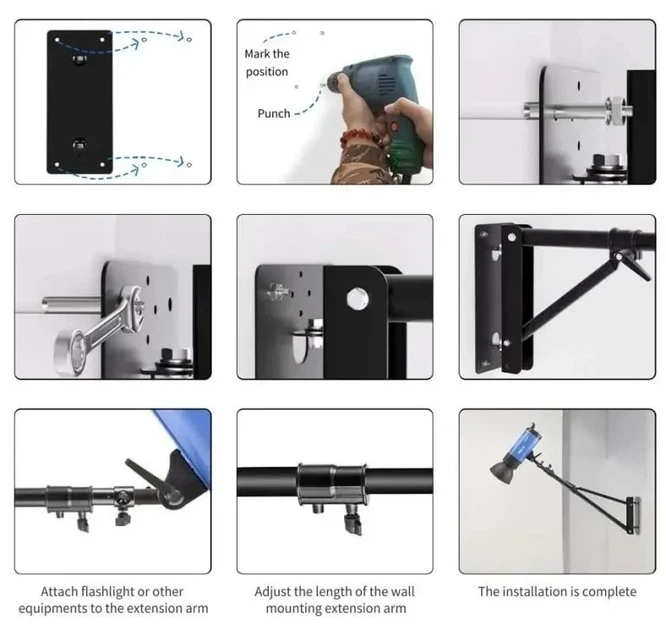 Mark the position

Punch

Attach flashlight or other equipments to the extension arm

Adjust the length of the wall mounting extension arm

The installation is complete