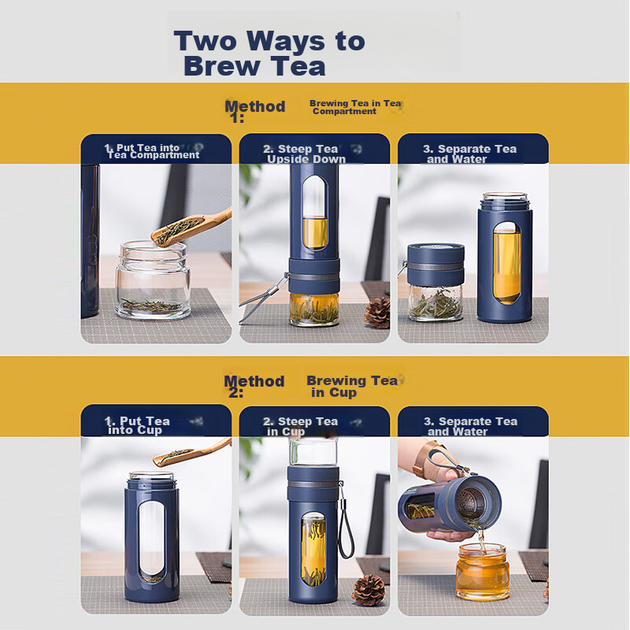 Two Ways to Brew Tea

Method 1:

Brewing Tea in Tea Compartment

1. Put Tea into Tea Compartment

2. Steep Tea Upside Down

3. Separate Tea and Water

Method 2:

Brewing Tea in Cup

1. Put Tea into Cup

2. Steep Tea in Cup

3. Separate Tea and Water