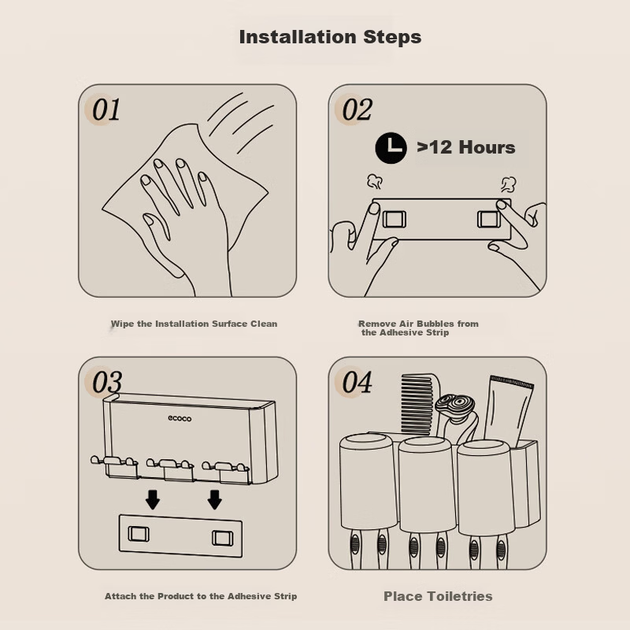 Installation Steps

01

Wipe the Installation Surface Clean

02

>12 Hours

Remove Air Bubbles from the Adhesive Strip

03

ecoco

Attach the Product to the Adhesive Strip

04

Place Toiletries