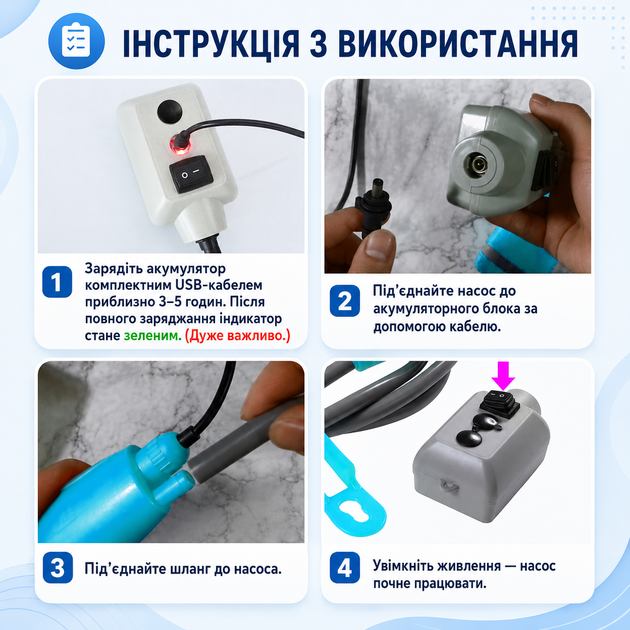 ІНСТРУКЦІЯ З ВИКОРИСТАННЯ

1 Зарядіть акумулятор комплектним USB-кабелем приблизно 3–5 годин. Після повного заряджання індикатор стане зеленим. (Дуже важливо.)

2 Під'єднайте насос до акумуляторного блока за допомогою кабелю.

3 Під'єднайте шланг до насоса.

4 Увімкніть живлення — насос почне працювати.