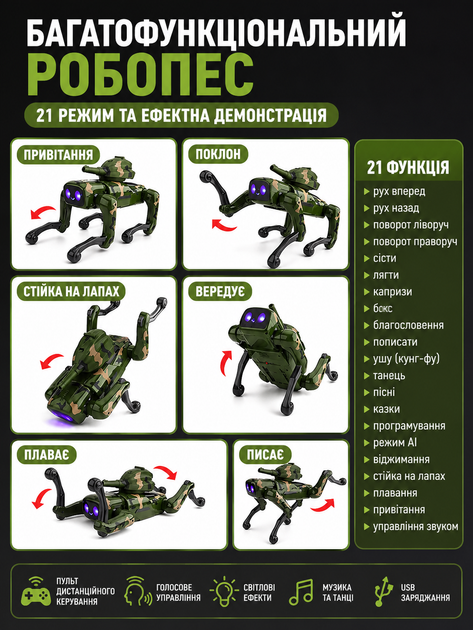 БАГАТОФУНКЦІОНАЛЬНИЙ
РОБОПЕС
21 РЕЖИМ ТА ЕФЕКТНА ДЕМОНСТРАЦІЯ

ПРИВІТАННЯ

ПОКЛОН

СТІЙКА НА ЛАПАХ

ВЕРЕДУЄ

ПЛАВАЄ

ПИСАЄ

21 ФУНКЦІЯ
рух вперед
рух назад
поворот ліворуч
поворот праворуч
сісти
лягти
капризи
бокс
благословення
пописати
ушу (кунг-фу)
танець
пісні
казки
програмування
режим AI
віджимання
стійка на лапах
плавання
привітання
управління звуком

ПУЛЬТ ДИСТАНЦІЙНОГО КЕРУВАННЯ
ГОЛОСОВЕ УПРАВЛІННЯ
СВІТЛОВІ ЕФЕКТИ
МУЗИКА ТА ТАНЦІ
USB ЗАРЯДЖАННЯ