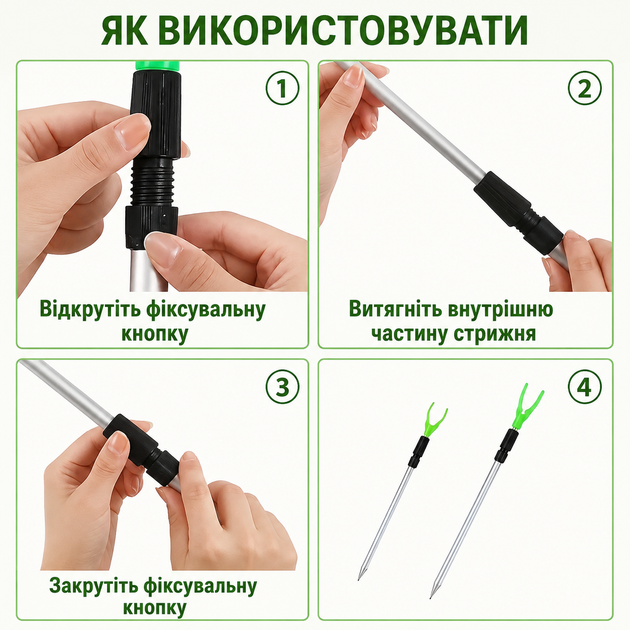 ЯК ВИКОРИСТОВУВАТИ

1

Відкрутіть фіксувальну кнопку

2

Витягніть внутрішню частину стрижня

3

Закрутіть фіксувальну кнопку

4