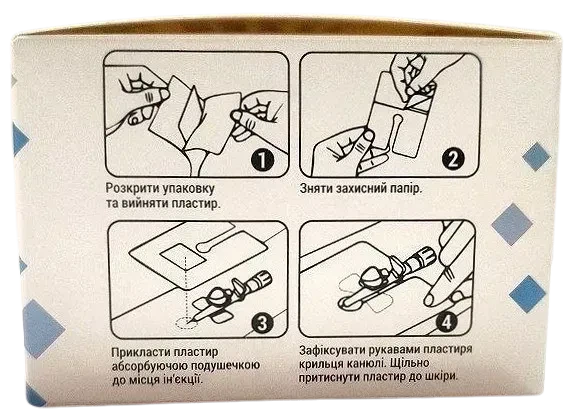 1

Розкрити упаковку та вийняти пластир.

2

Зняти захисний папір.

3

Прикласти пластир абсорбуючою подушечкою до місця ін'єкції.

4

Зафіксувати рукавами пластиря крильця канюлі. Щільно притиснути пластир до шкіри.