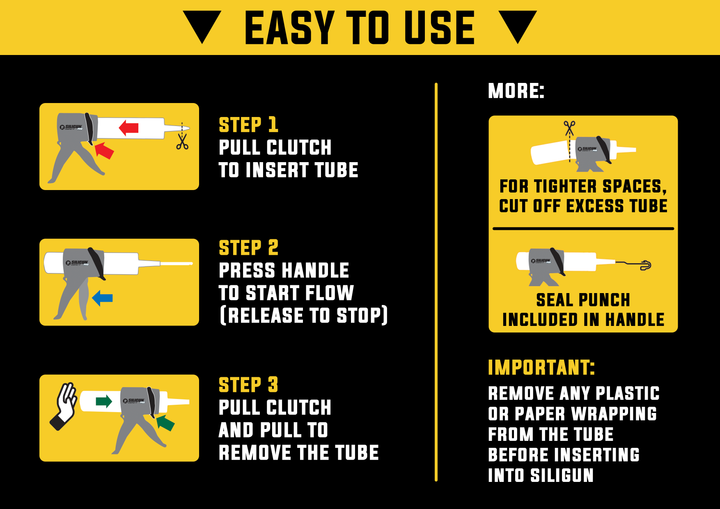 EASY TO USE

STEP 1
PULL CLUTCH TO INSERT TUBE

STEP 2
PRESS HANDLE TO START FLOW (RELEASE TO STOP)

STEP 3
PULL CLUTCH AND PULL TO REMOVE THE TUBE

MORE:

FOR TIGHTER SPACES, CUT OFF EXCESS TUBE

SEAL PUNCH INCLUDED IN HANDLE

IMPORTANT:
REMOVE ANY PLASTIC OR PAPER WRAPPING FROM THE TUBE BEFORE INSERTING INTO SILIGUN