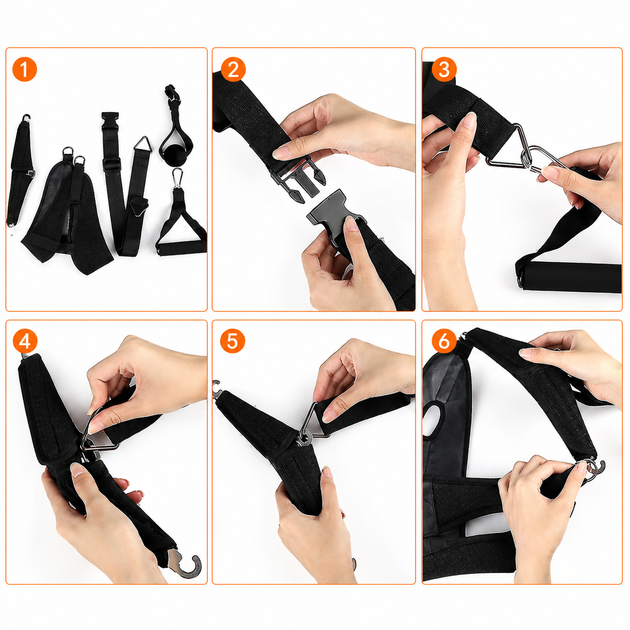 1

2

3

4

5

6