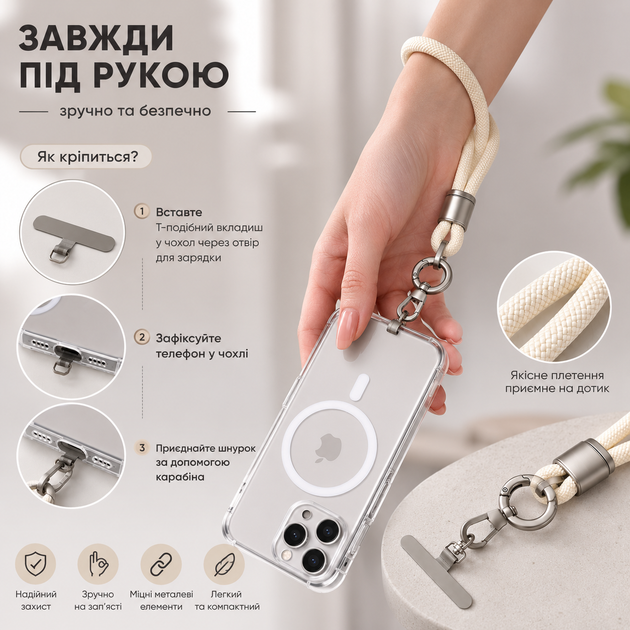 ЗАВЖДИ ПІД РУКОЮ

зручно та безпечно

Як кріпиться?

1 Вставте Т-подібний вкладиш у чохол через отвір для зарядки

2 Зафіксуйте телефон у чохлі

3 Приєднайте шнурок за допомогою карабіна

Якісне плетення приємне на дотик

Надійний захист

Зручно на зап'ясті

Міцні металеві елементи

Легкий та компактний