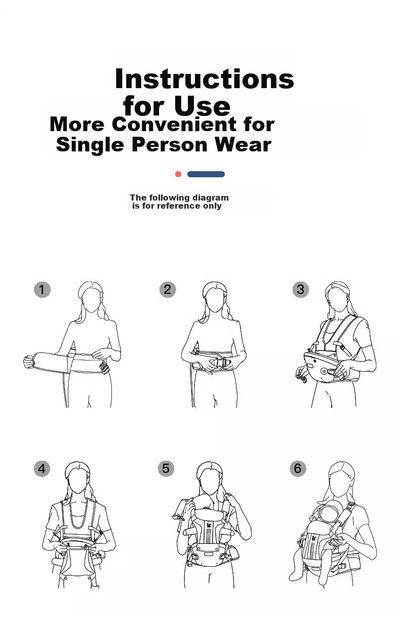 Instructions for Use
More Convenient for Single Person Wear

The following diagram is for reference only

1

2

3

4

5

6