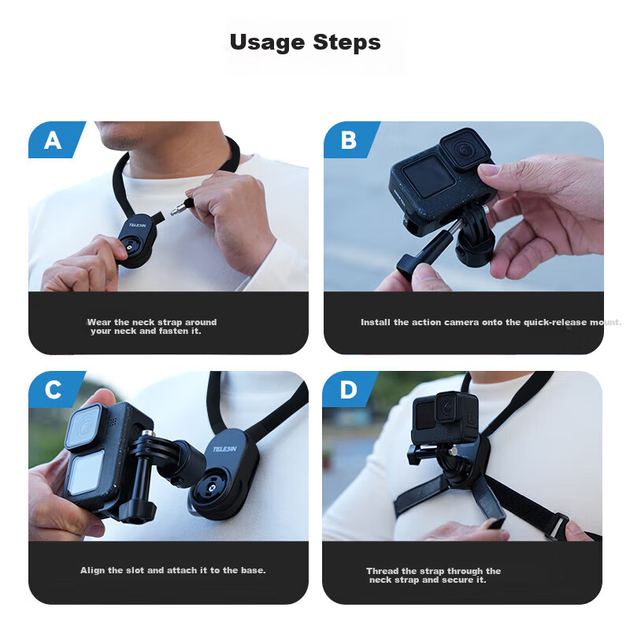 Usage Steps

A

TELESIN

Wear the neck strap around your neck and fasten it.

B

Install the action camera onto the quick-release mount.

C

TELESIN

Align the slot and attach it to the base.

D

Thread the strap through the neck strap and secure it.