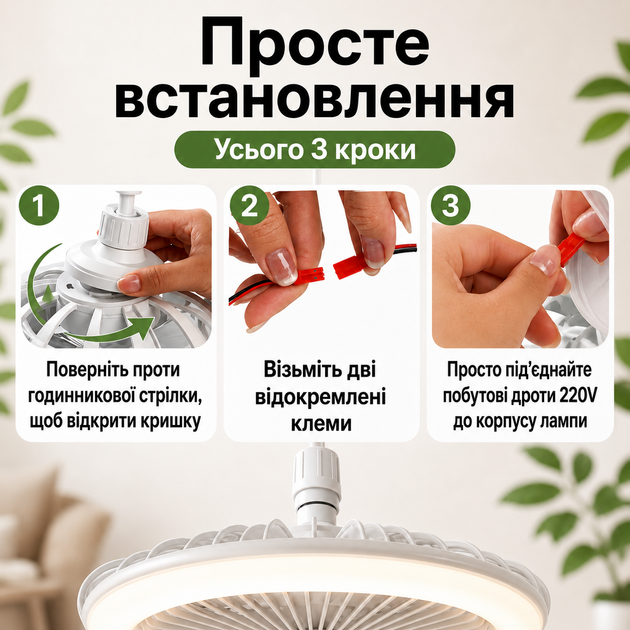 Просте встановлення

Усього 3 кроки

1

Поверніть проти годинникової стрілки, щоб відкрити кришку

2

Візьміть дві відокремлені клеми

3

Просто під'єднайте побутові дроти 220V до корпусу лампи