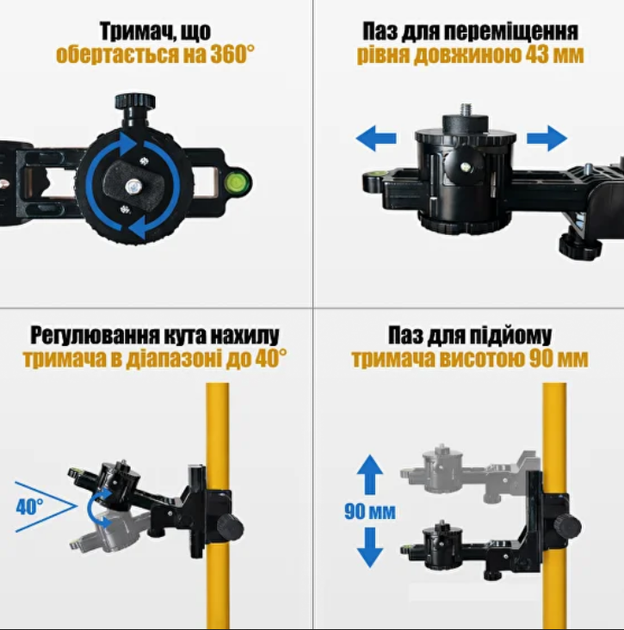 Тримач, що
обертається на 360°

Паз для переміщення
рівня довжиною 43 мм

Регулювання кута нахилу
тримача в діапазоні до 40°

40°

Паз для підйому
тримача висотою 90 мм

90 мм