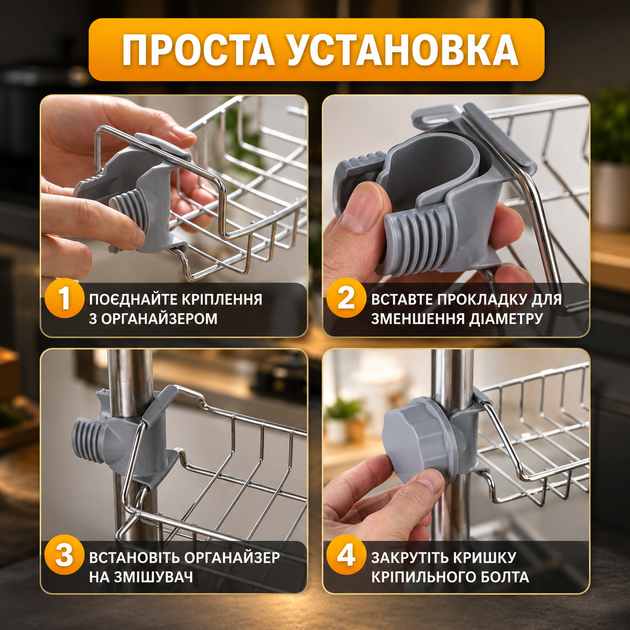 ПРОСТА УСТАНОВКА

1 ПОЄДНАЙТЕ КРІПЛЕННЯ З ОРГАНАЙЗЕРОМ

2 ВСТАВТЕ ПРОКЛАДКУ ДЛЯ ЗМЕНШЕННЯ ДІАМЕТРУ

3 ВСТАНОВІТЬ ОРГАНАЙЗЕР НА ЗМІШУВАЧ

4 ЗАКРУТІТЬ КРИШКУ КРІПИЛЬНОГО БОЛТА