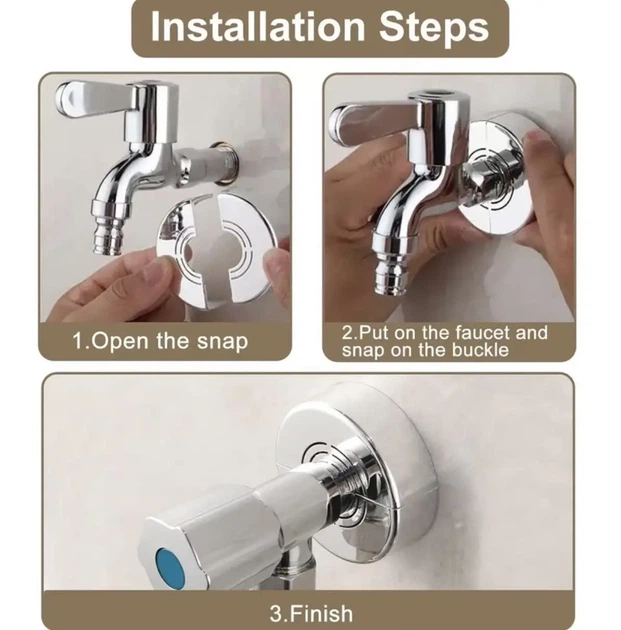 Installation Steps

1.Open the snap

2.Put on the faucet and snap on the buckle

3.Finish