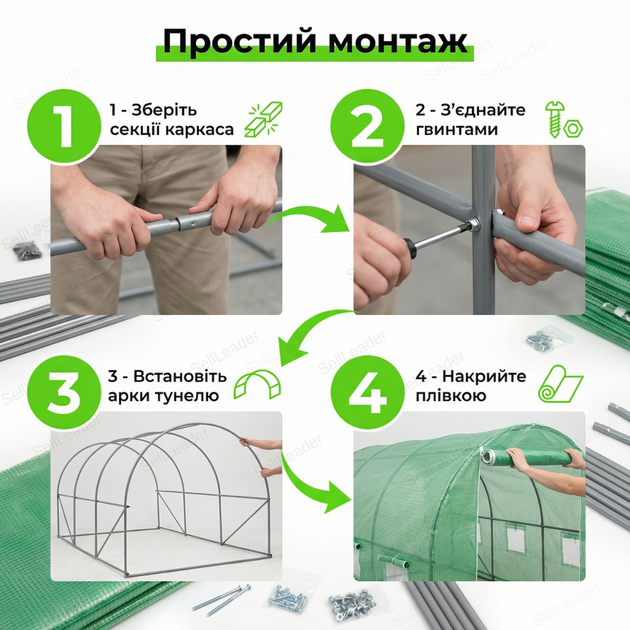 Простий монтаж

1

1 - Зберіть секції каркаса

2

2 - З'єднайте гвинтами

3

3 - Встановіть арки тунелю

4

4 - Накрийте плівкою

SellLeader