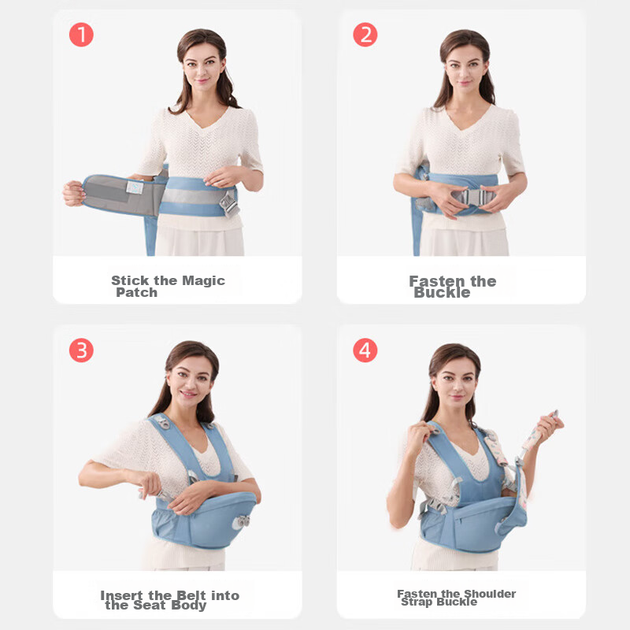 1

Stick the Magic Patch

2

Fasten the Buckle

3

Insert the Belt into the Seat Body

4

Fasten the Shoulder Strap Buckle