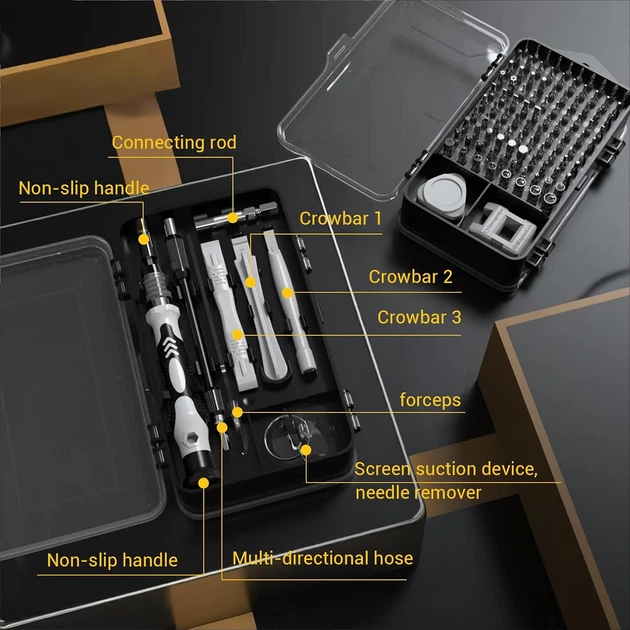 Connecting rod

Non-slip handle

Crowbar 1

Crowbar 2

Crowbar 3

forceps

Screen suction device, needle remover

Non-slip handle

Multi-directional hose