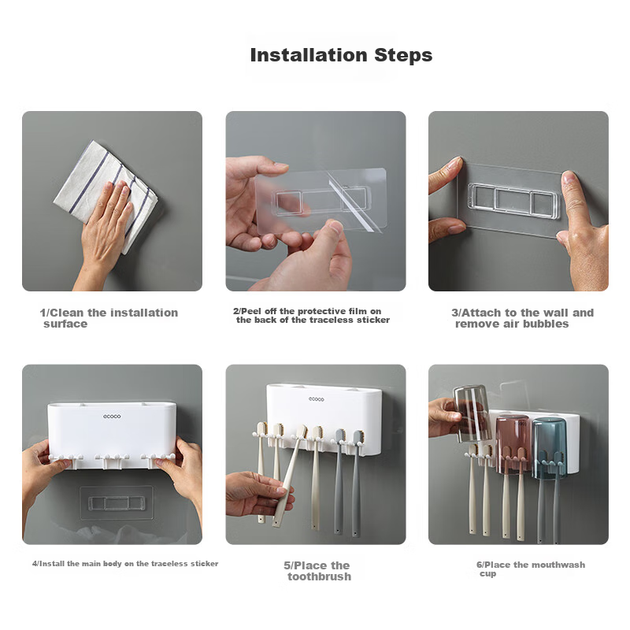 Installation Steps

1/Clean the installation surface

2/Peel off the protective film on the back of the traceless sticker

3/Attach to the wall and remove air bubbles

ecoco

4/Install the main body on the traceless sticker

ecoco

5/Place the toothbrush

6/Place the mouthwash cup