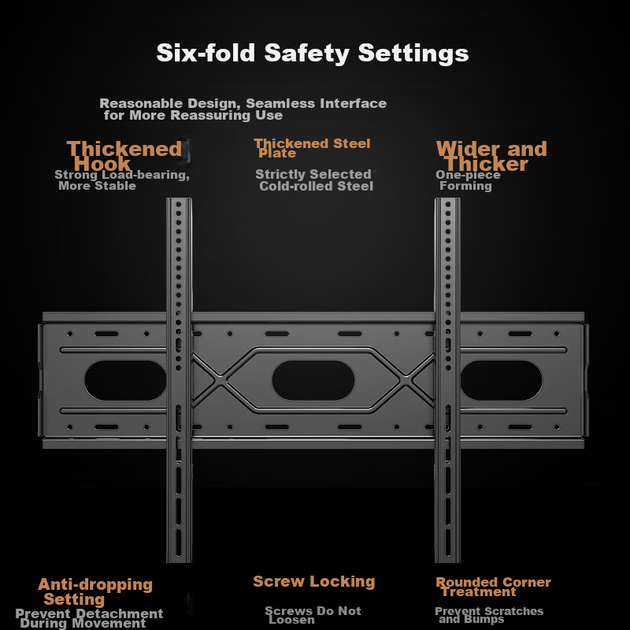 Six-fold Safety Settings

Reasonable Design, Seamless Interface for More Reassuring Use

Thickened Hook

Strong Load-bearing, More Stable

Thickened Steel Plate

Strictly Selected Cold-rolled Steel

Wider and Thicker

One-piece Forming

Anti-dropping Setting

Prevent Detachment During Movement

Screw Locking

Screws Do Not Loosen

Rounded Corner Treatment

Prevent Scratches and Bumps