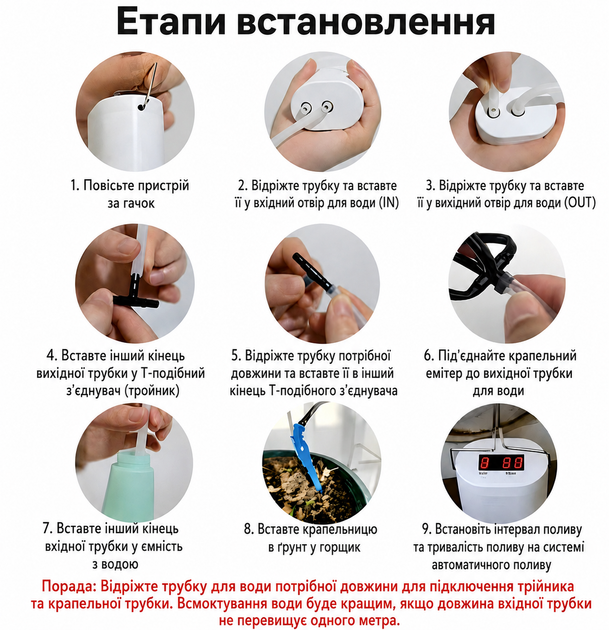 Етапи встановлення

1. Повісьте пристрій за гачок

2. Відріжте трубку та вставте її у вхідний отвір для води (IN)

3. Відріжте трубку та вставте її у вихідний отвір для води (OUT)

4. Вставте інший кінець вихідної трубки у Т-подібний з'єднувач (тройник)

5. Відріжте трубку потрібної довжини та вставте її в інший кінець Т-подібного з'єднувача

6. Під'єднайте крапельний емітер до вихідної трубки для води

7. Вставте інший кінець вхідної трубки у ємність з водою

8. Вставте крапельницю в ґрунт у горщик

8 88

9. Встановіть інтервал поливу та тривалість поливу на системі автоматичного поливу

Порада: Відріжте трубку для води потрібної довжини для підключення трійника та крапельної трубки. Всмоктування води буде кращим, якщо довжина вхідної трубки не перевищує одного метра.