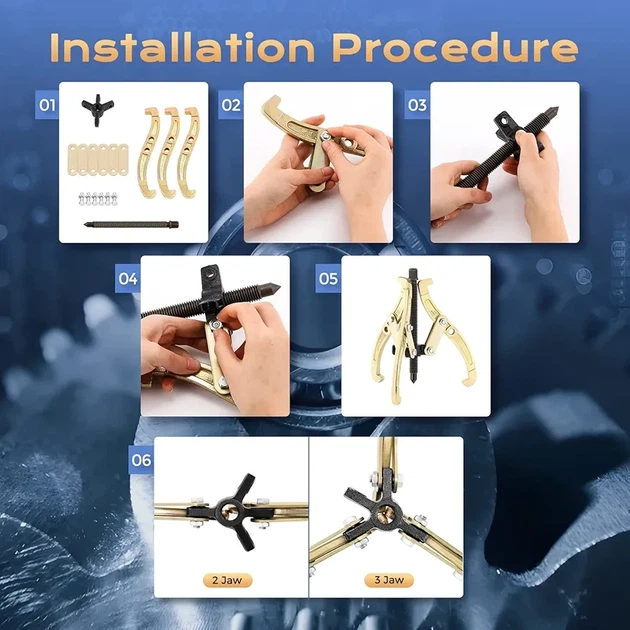 Installation Procedure

01

02

03

04

05

06

2 Jaw

3 Jaw